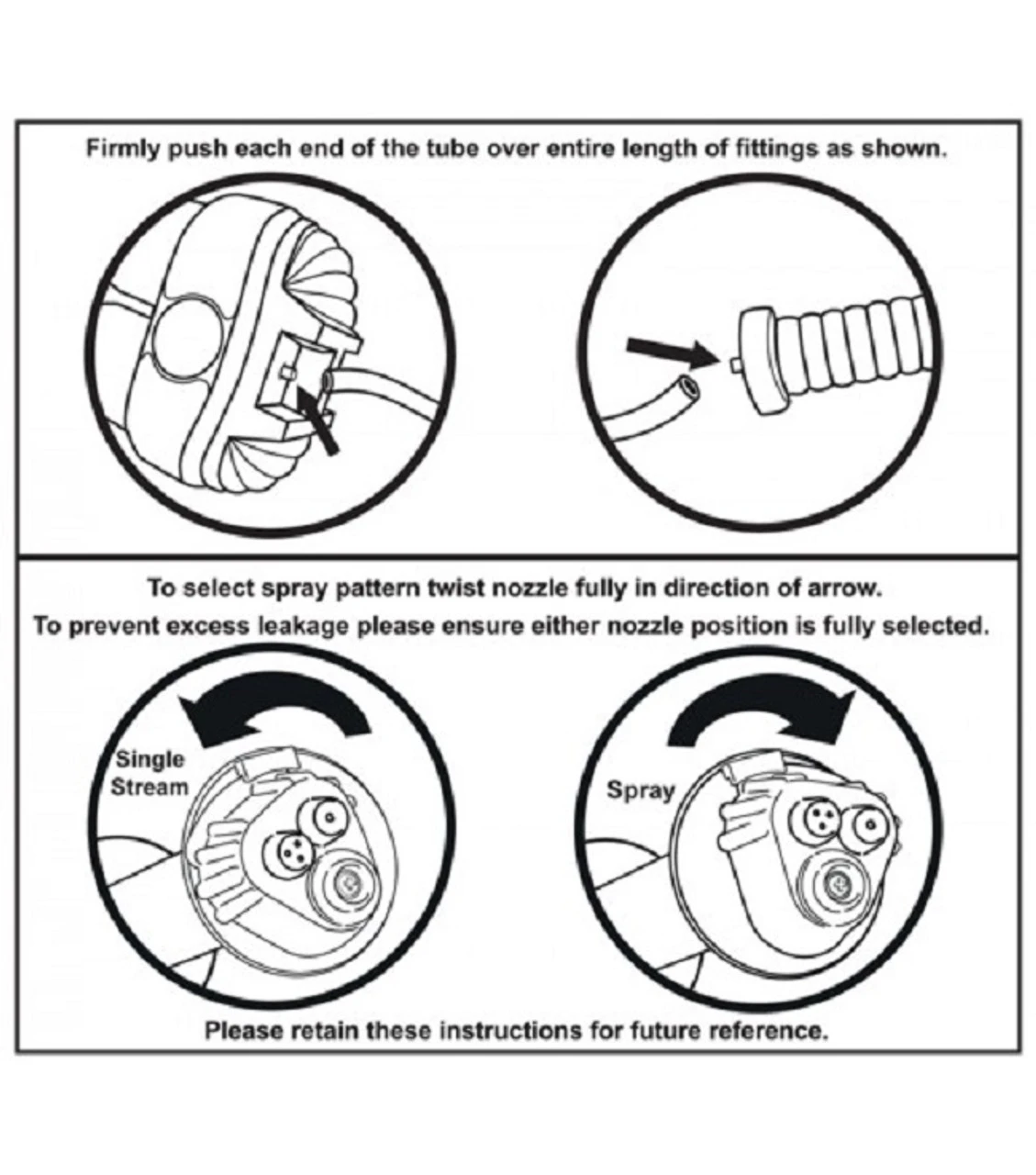 Firmly push each end of the tube over entire length of fittings as shown.

To select spray pattern twist nozzle fully in direction of arrow.
To prevent excess leakage please ensure either nozzle position is fully selected.

Single Stream

Spray

Please retain these instructions for future reference.